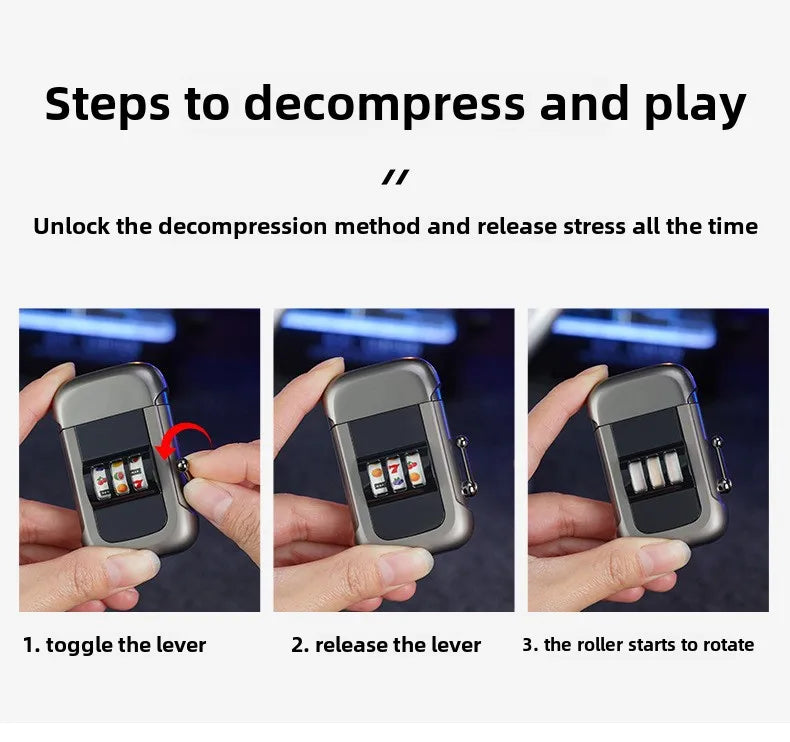 Steps to decompress and play

//

Unlock the decompression method and release stress all the time

1. toggle the lever

2. release the lever

3. the roller starts to rotate